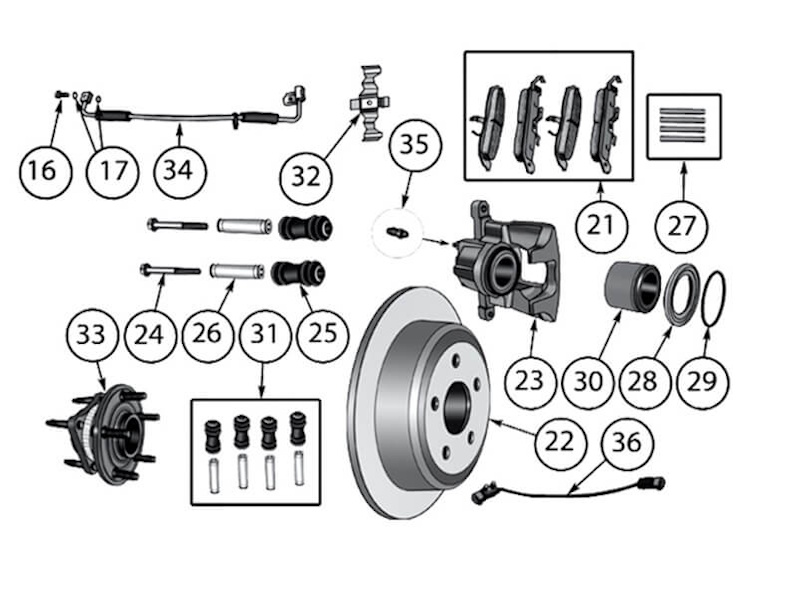 16
17
34
32
35
21
27
24
26
25
33
31
23
30
28
29
22
36